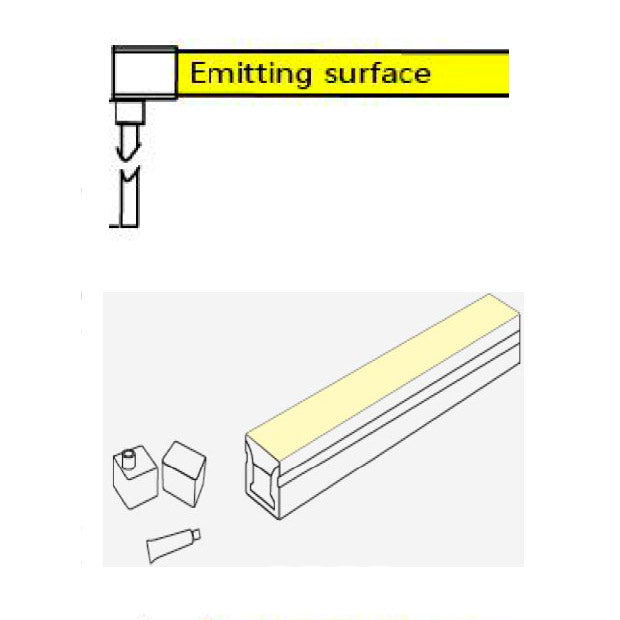 Emitting surface