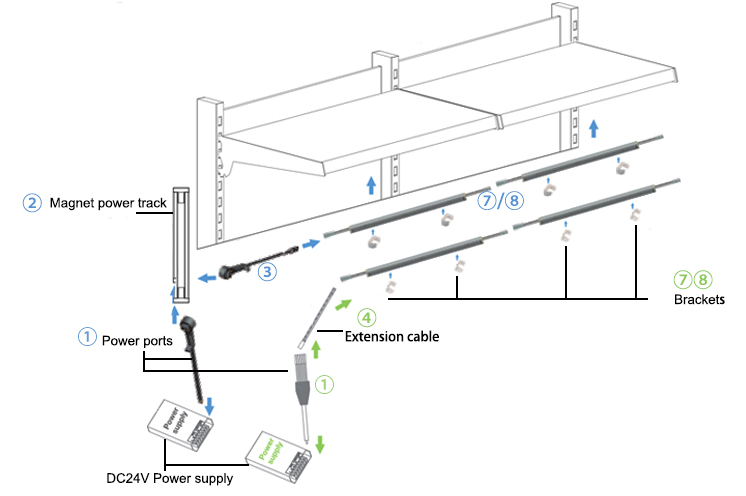 ② Magnet power track

⑦/⑧

③

⑦⑧
Brackets

④
Extension cable

① Power ports

①

Power supply

Power supply

DC24V Power supply